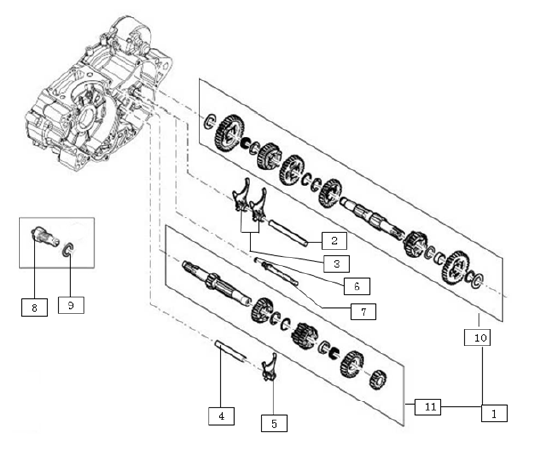 2
3
6
7
8
9
10
4
5
11
1