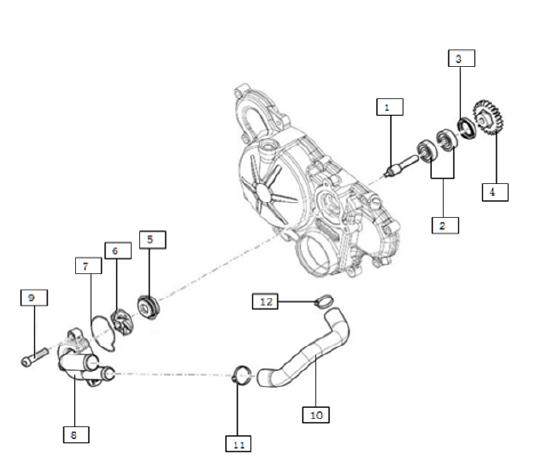 3
1
4
2
5
6
7
9
12
10
8
11