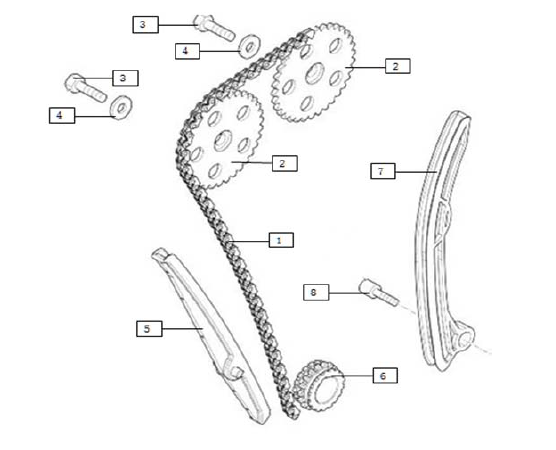 3
4
2
3
4
2
7
1
8
5
6