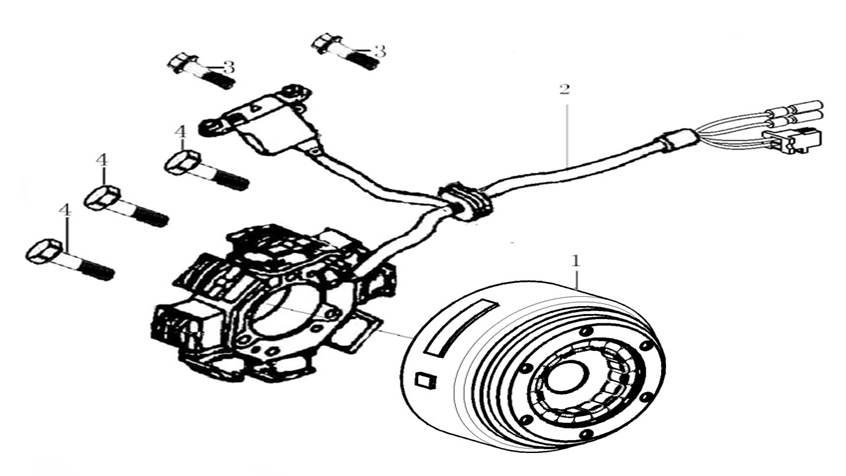 3
3
2
4
4
4
1