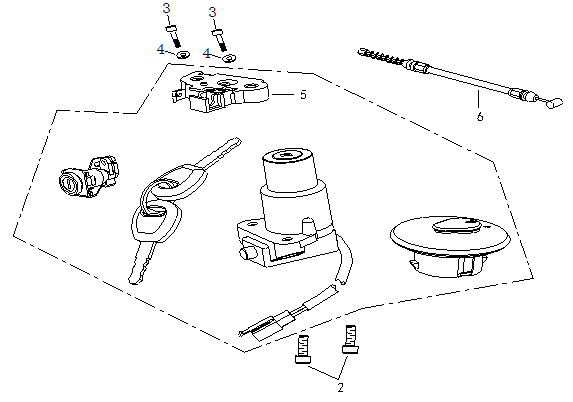 3
3
4
4
5
6
2