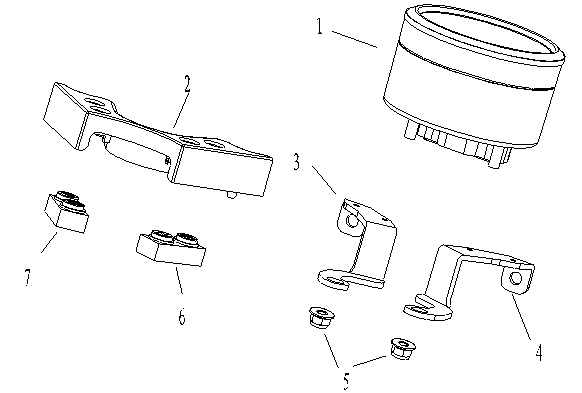 1
2
3
7
6
4
5