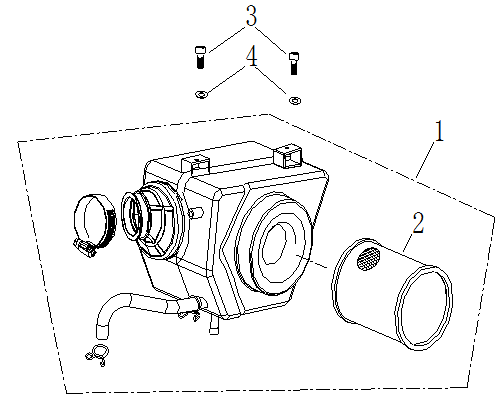 3
4
1
2