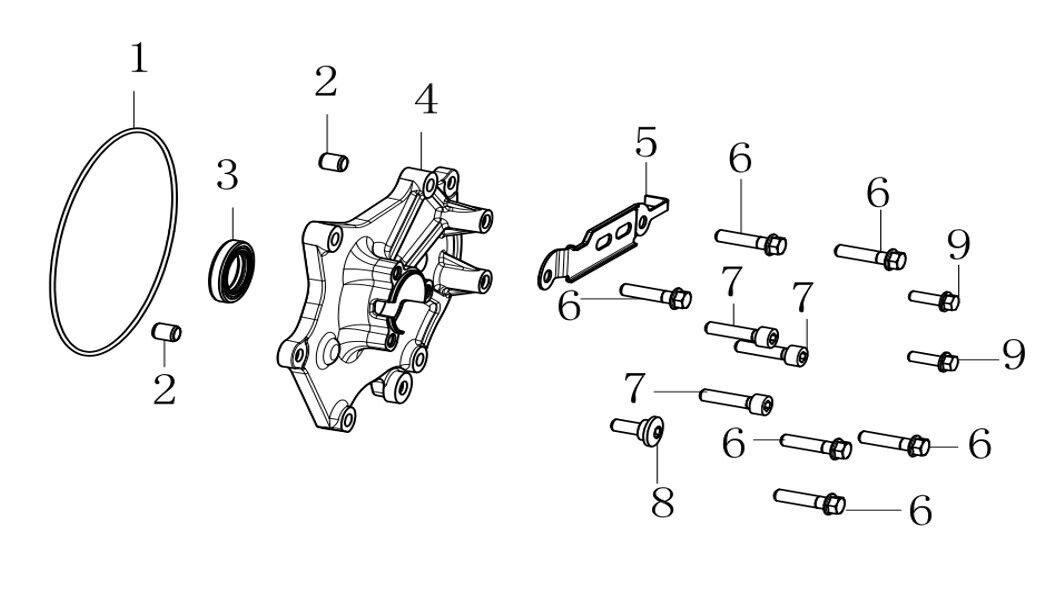 1
2
3
2
4
5
6
6
9
6
7
7
9
7
6
6
8
6