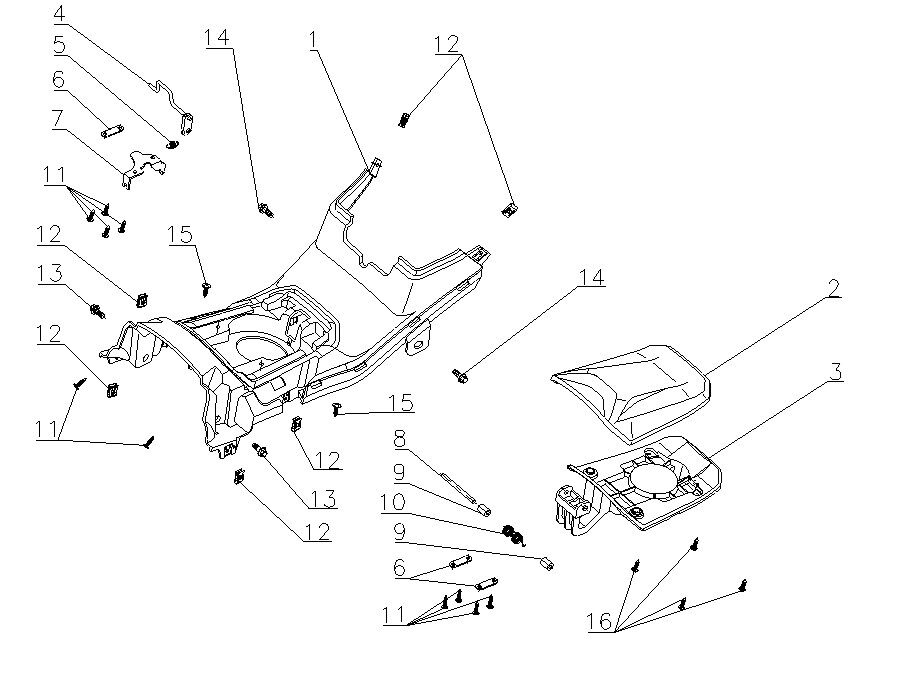 4
5
6
7
11
12
13
12
11
14
15
1
12
14
2
3
15
12
13
12
8
9
10
9
6
11
16