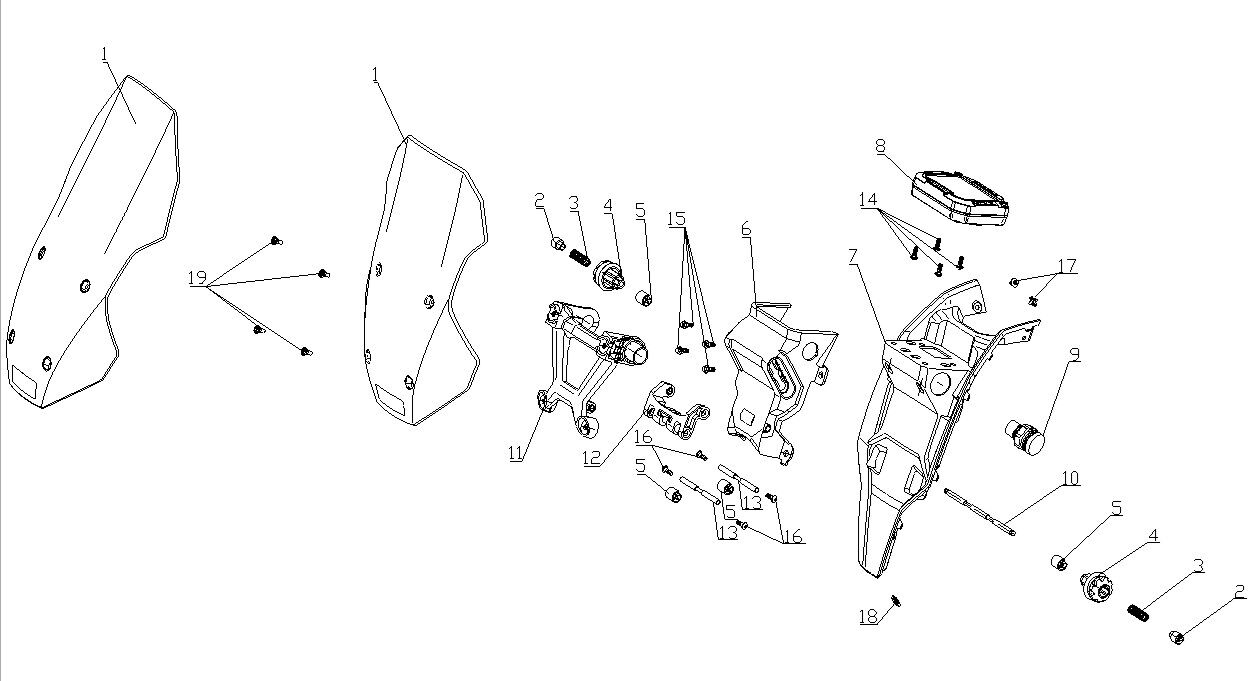 1
1
19
2
3
4
5
15
6
8
14
7
17
9
11
12
16
5
5
13
13
16
10
5
4
3
2
18