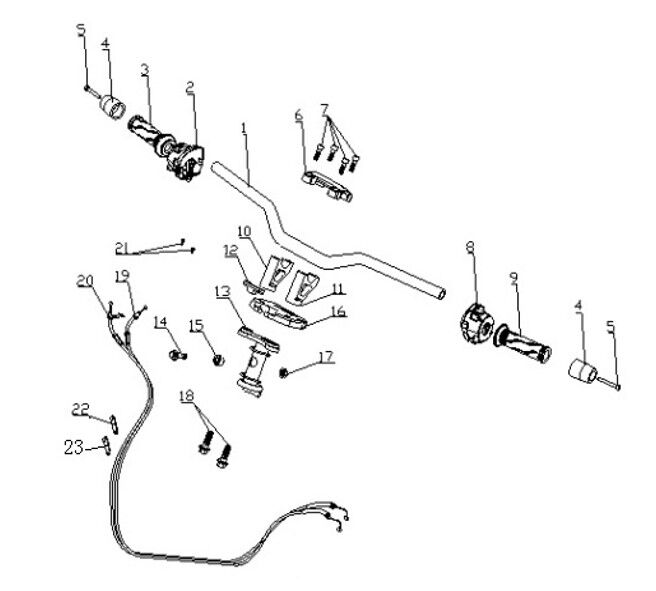 5
4
3
2
1
6
7
10
12
21
20
19
13
11
16
8
9
4
5
14
15
17
18
22
23