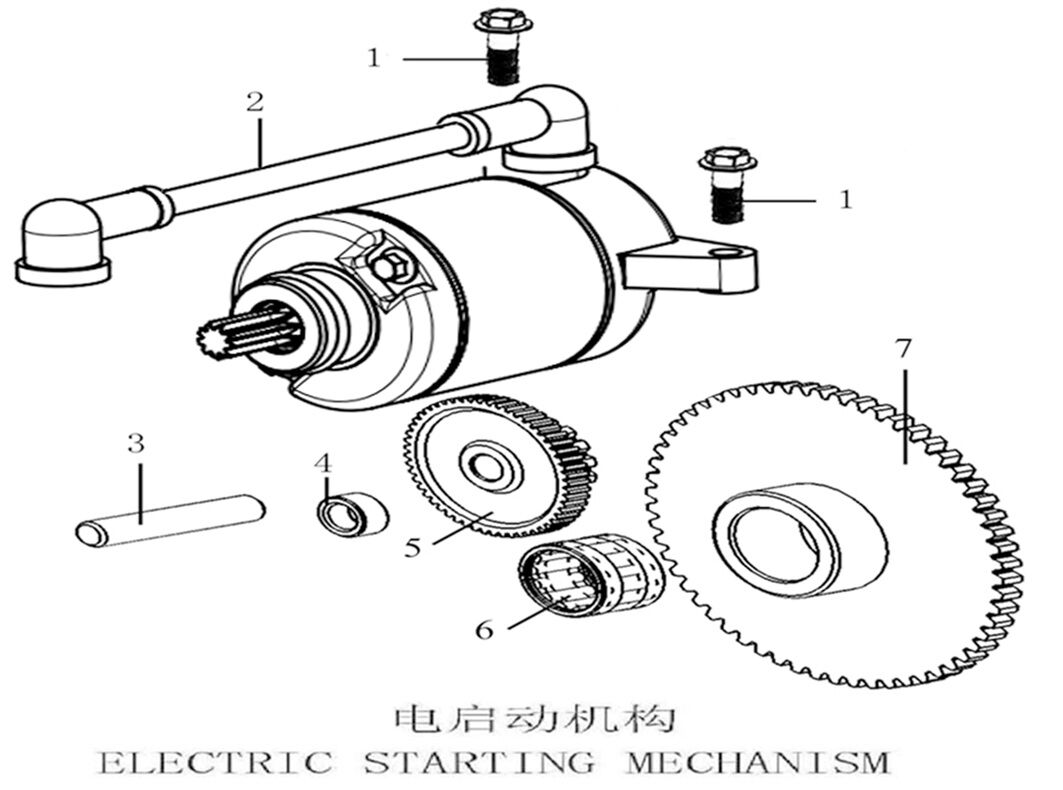 1
2
1
7
3
4
5
6
电启动机构
ELECTRIC STARTING MECHANISM