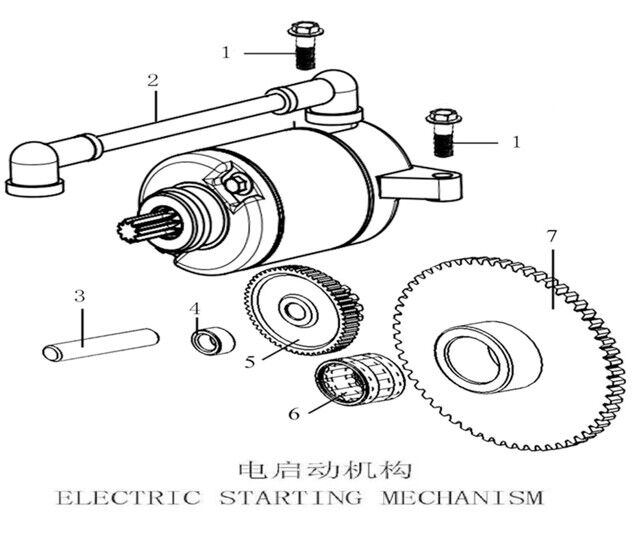 1
2
1
7
3
4
5
6
电启动机构
ELECTRIC STARTING MECHANISM