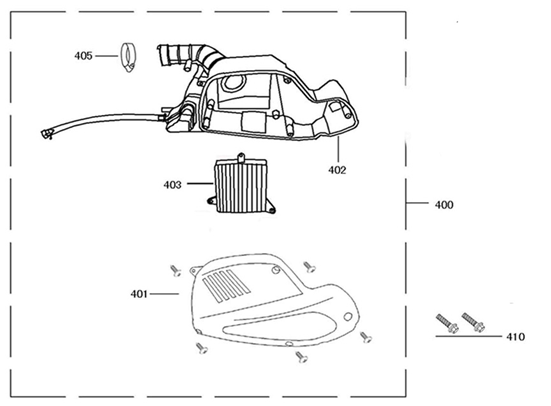 405
402
403
400
401
410