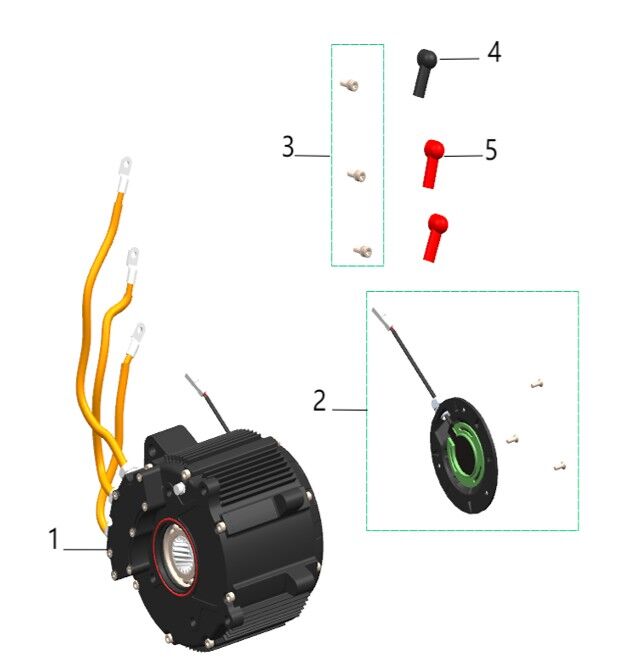 4
3
5
2
1