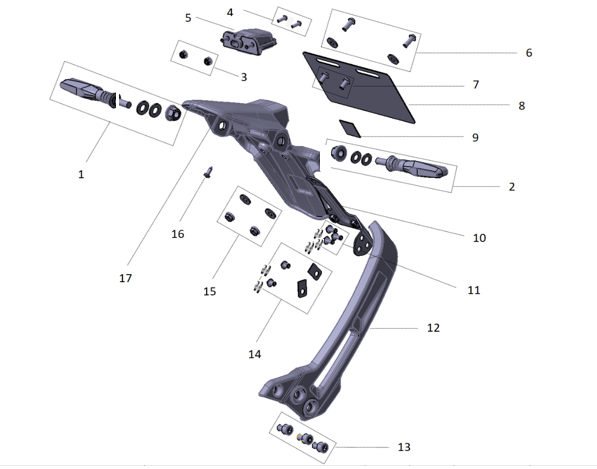 4
5
6
3
7
8
1
9
2
16
10
17
15
11
12
14
13