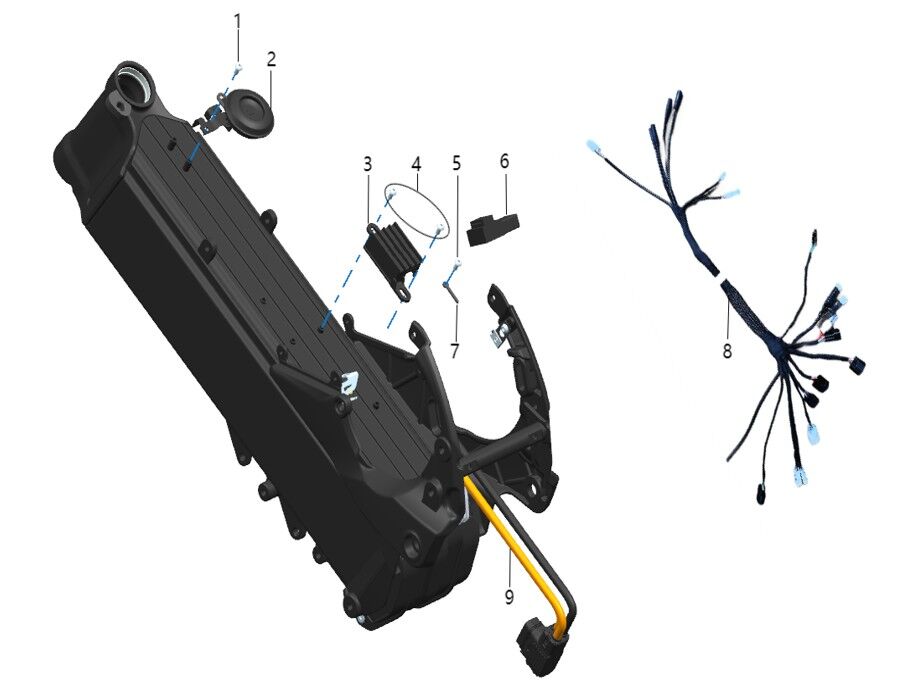 1
2
3
4
5
6
7
8
9