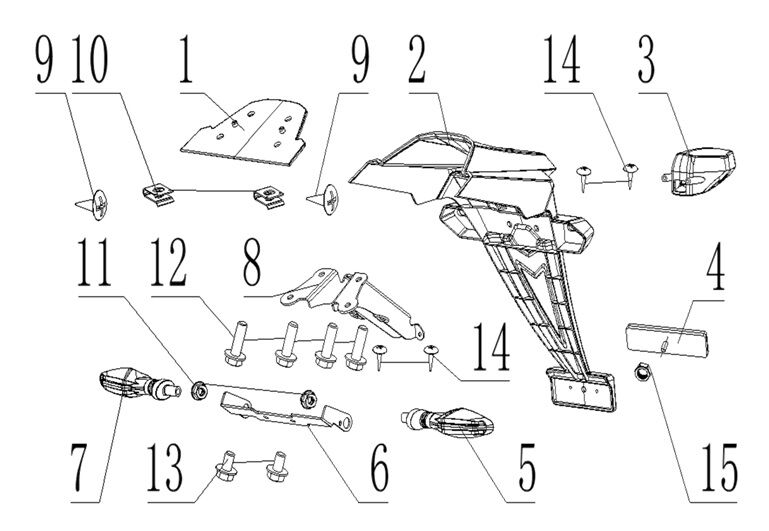 9 10 1 9 2 14 3

11 12 8 4

14

7 13 6 5 15