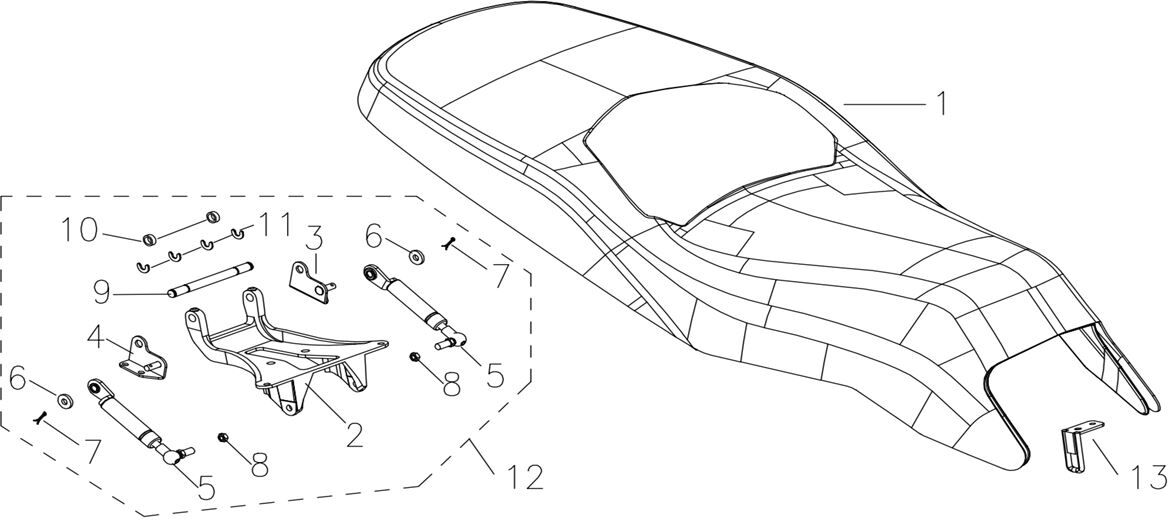 1
10
11
3
6
7
9
4
5
8
6
2
7
8
5
12
13