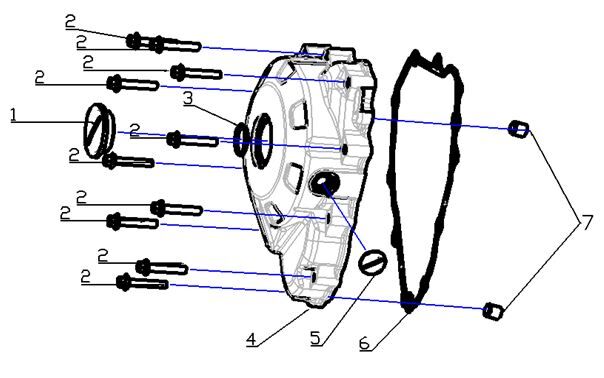 2
2
2
2
1
3
2
2
2
2
2
2
7
4
5
6