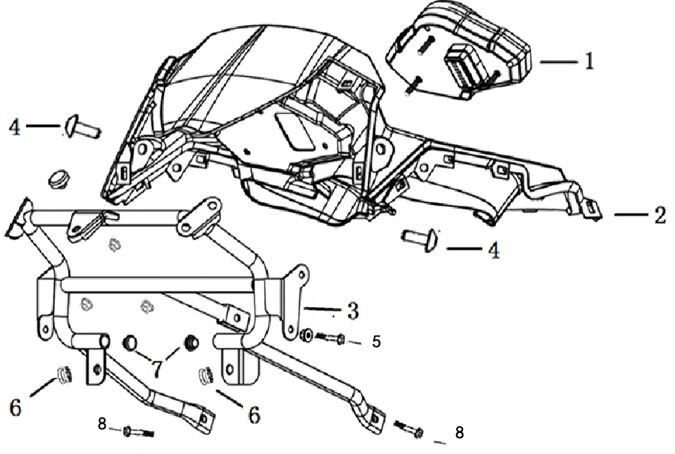 1
4
2
4
3
5
7
6
6
8
8