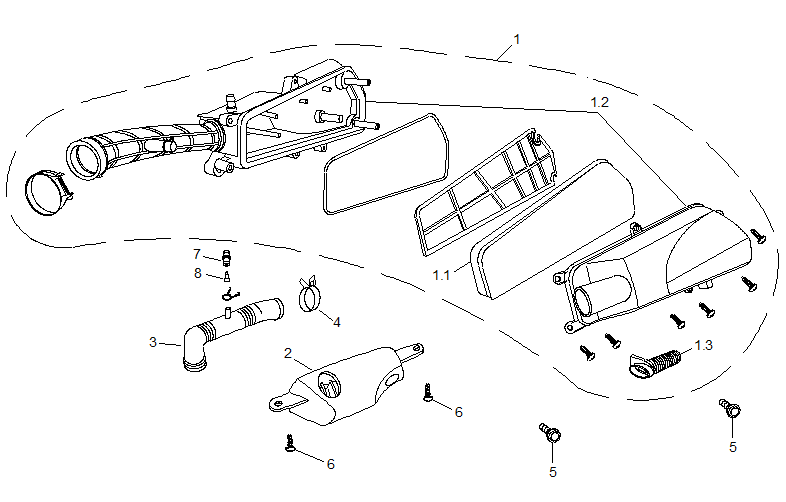 1
1.2
7
8
1.1
4
3
2
1.3
6
6
5
5