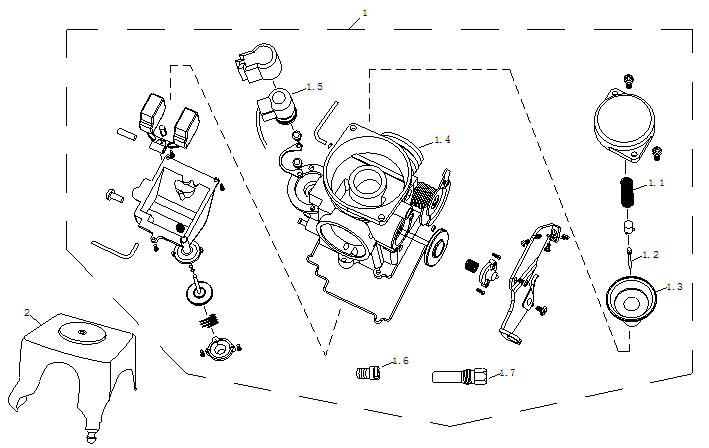 1

1.5

1.4

1.1

1.2

1.3

2

1.6

1.7